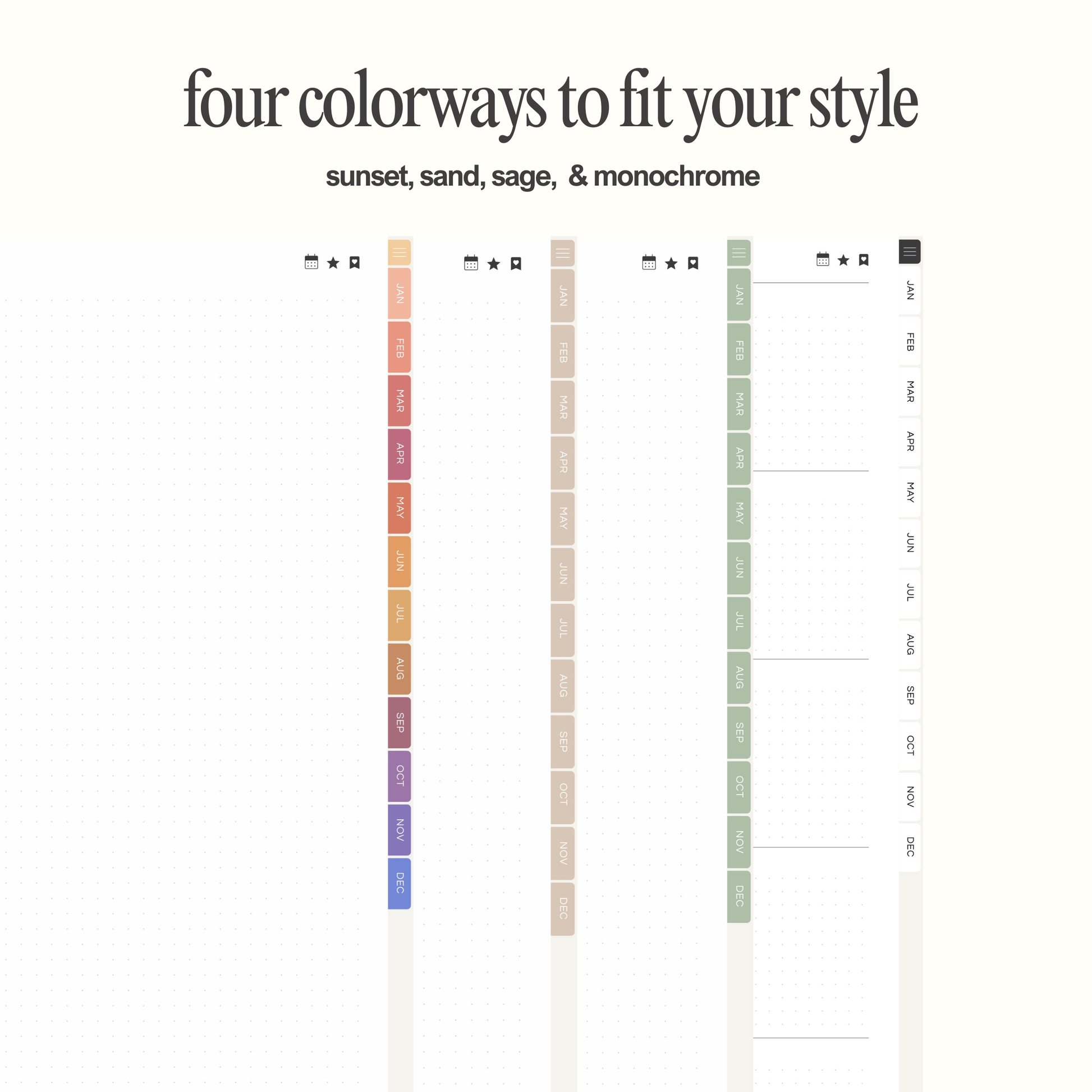 four colorways to fit your style

sunset, sand, sage, & monochrome

JAN
FEB
MAR
APR
MAY
JUN
JUL
AUG
SEP
OCT
NOV
DEC

JAN
FEB
MAR
APR
MAY
JUN
JUL
AUG
SEP
OCT
NOV
DEC

JAN
FEB
MAR
APR
MAY
JUN
JUL
AUG
SEP
OCT
NOV
DEC

JAN
FEB
MAR
APR
MAY
JUN
JUL
AUG
SEP
OCT
NOV
DEC